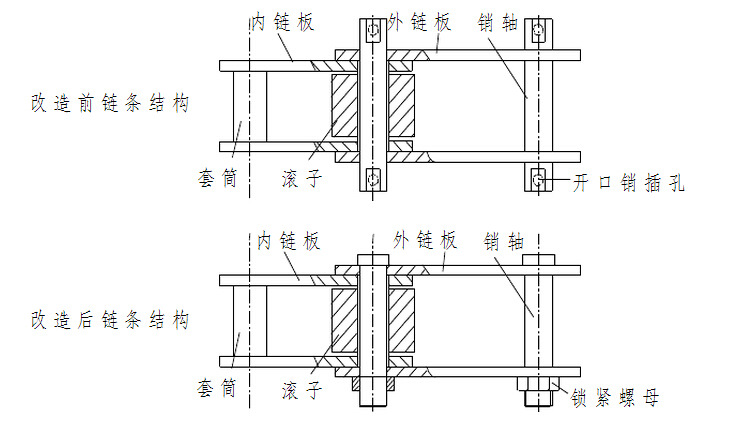 内链板
外链板
销轴
改造前链条结构
套筒
滚子
开口销插孔

内链板
外链板
销轴
改造后链条结构
套筒
滚子
锁紧螺母